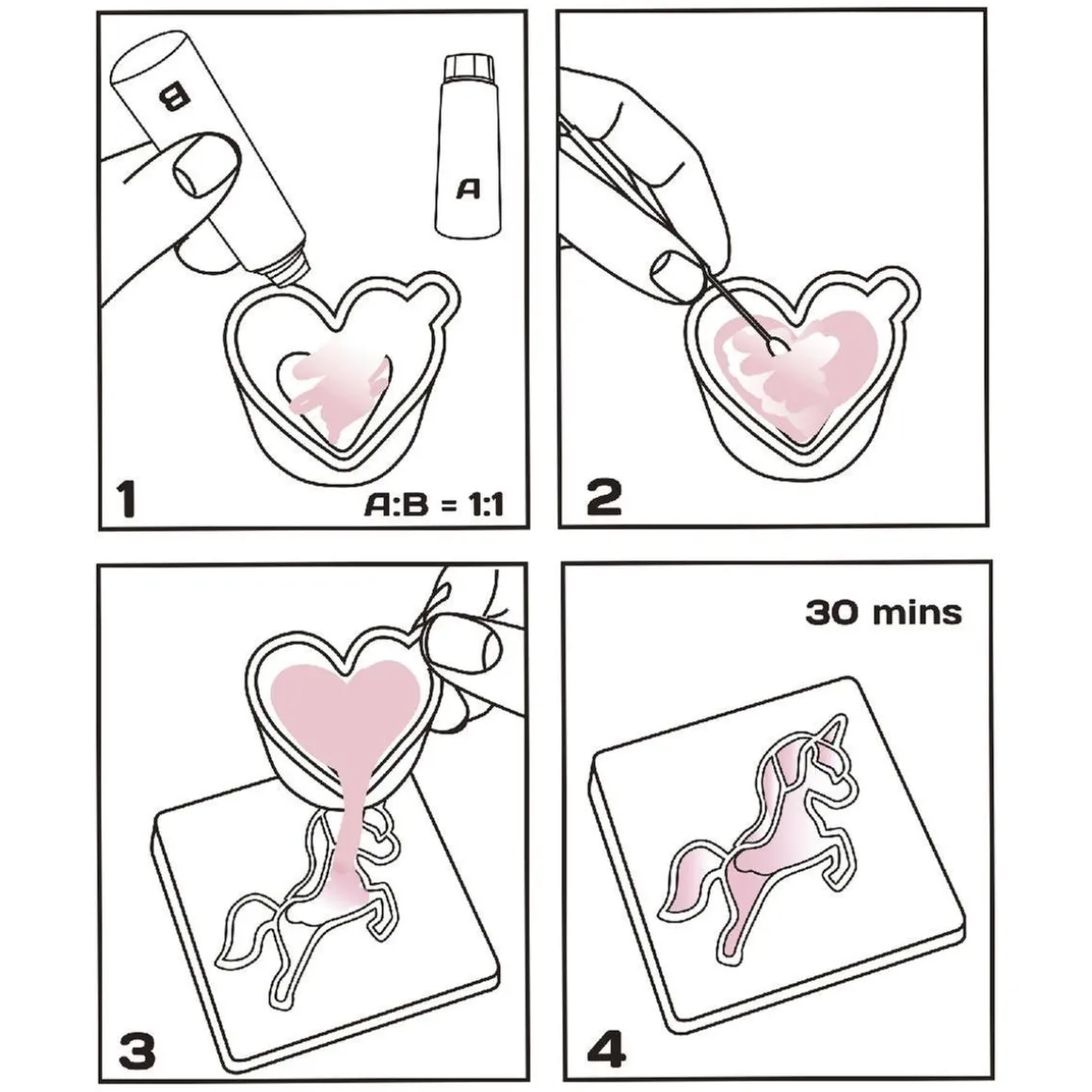 B
A
1
A:B = 1:1
2
3
30 mins
4